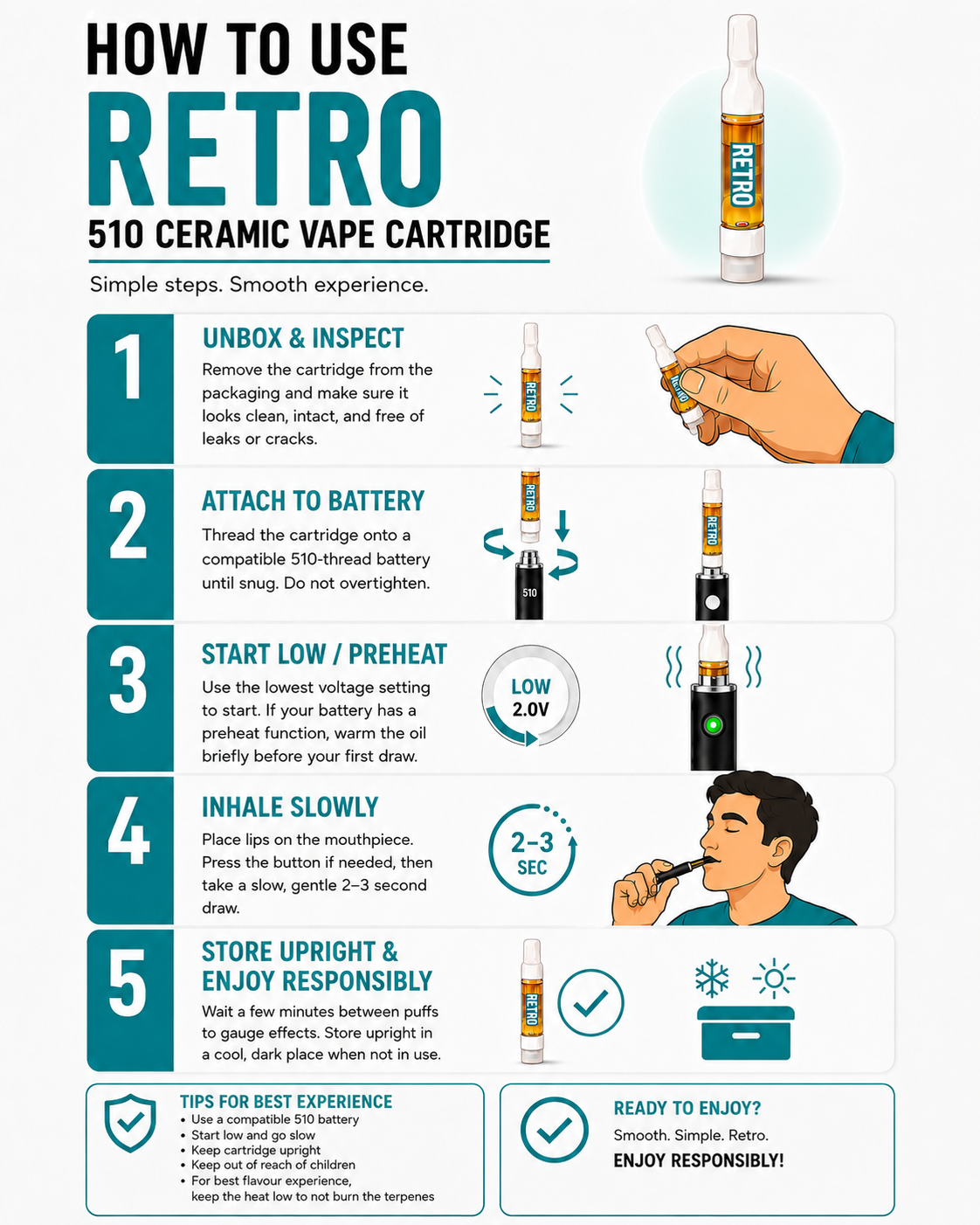 HOW TO USE
RETRO
510 CERAMIC VAPE CARTRIDGE

Simple steps. Smooth experience.

RETRO

1
UNBOX & INSPECT
Remove the cartridge from the packaging and make sure it looks clean, intact, and free of leaks or cracks.

RETRO
RETRO

2
ATTACH TO BATTERY
Thread the cartridge onto a compatible 510-thread battery until snug. Do not overtighten.

RETRO
510
RETRO

3
START LOW / PREHEAT
Use the lowest voltage setting to start. If your battery has a preheat function, warm the oil briefly before your first draw.

LOW
2.0V

4
INHALE SLOWLY
Place lips on the mouthpiece. Press the button if needed, then take a slow, gentle 2–3 second draw.

2–3
SEC

5
STORE UPRIGHT & ENJOY RESPONSIBLY
Wait a few minutes between puffs to gauge effects. Store upright in a cool, dark place when not in use.

RETRO

TIPS FOR BEST EXPERIENCE
• Use a compatible 510 battery
• Start low and go slow
• Keep cartridge upright
• Keep out of reach of children
• For best flavour experience, keep the heat low to not burn the terpenes

READY TO ENJOY?
Smooth. Simple. Retro.
ENJOY RESPONSIBLY!