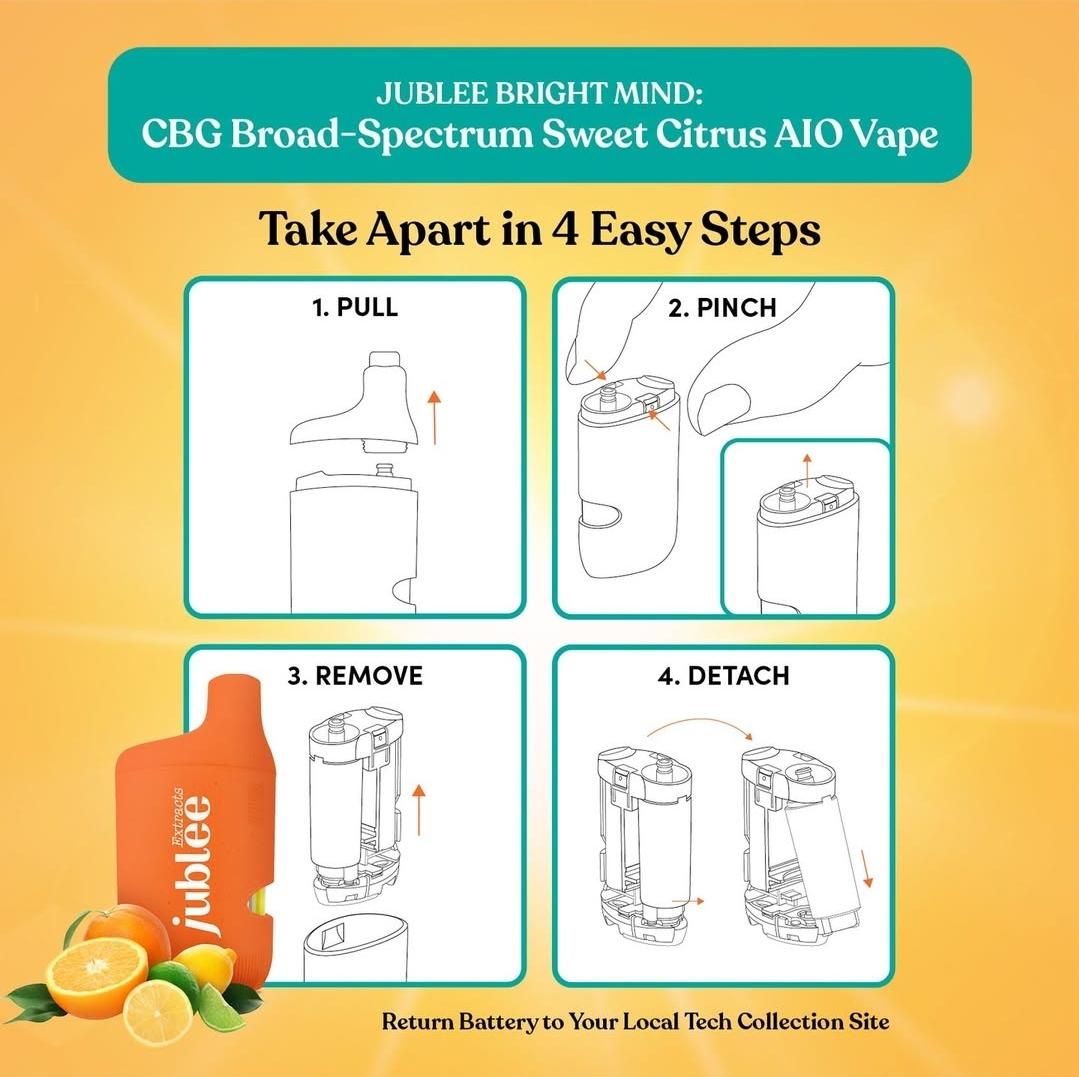 JUBLEE BRIGHT MIND:
CBG Broad-Spectrum Sweet Citrus AIO Vape

Take Apart in 4 Easy Steps

1. PULL

2. PINCH

3. REMOVE

4. DETACH

jublee Extracts

Return Battery to Your Local Tech Collection Site